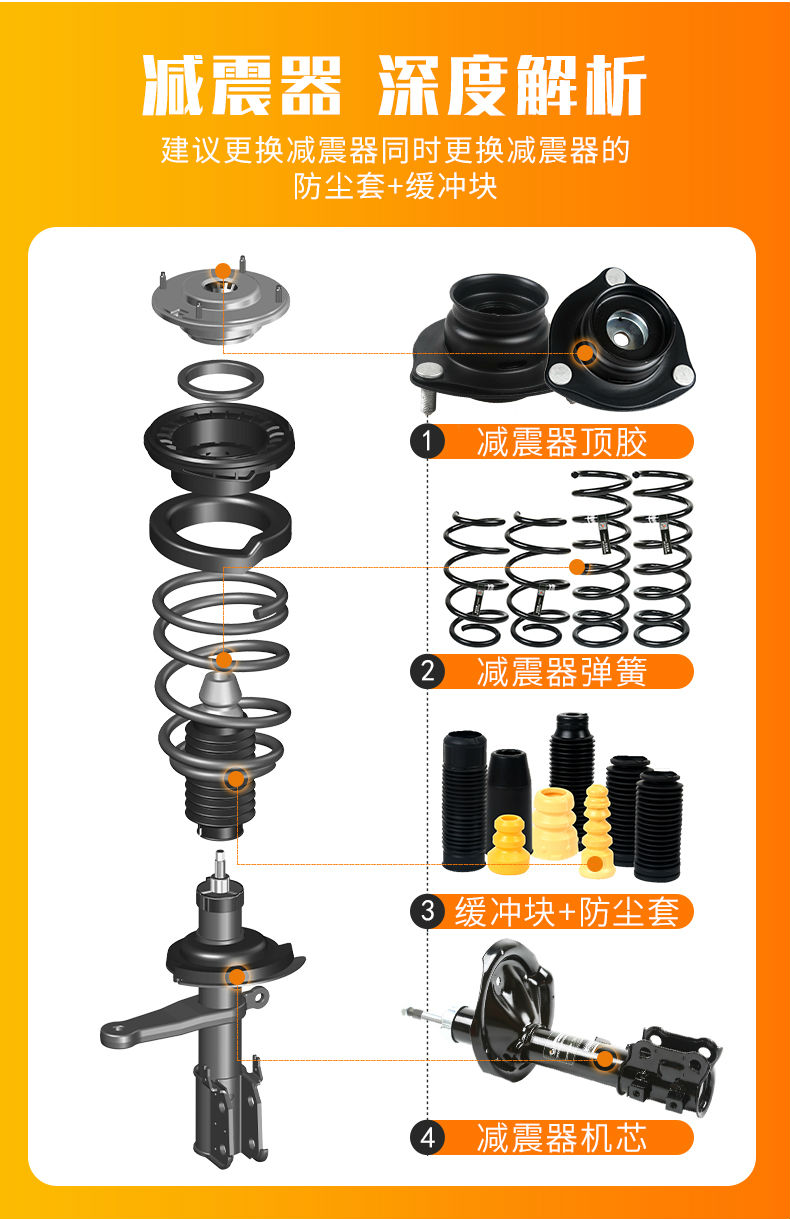 减震器 深度解析

建议更换减震器同时更换减震器的防尘套+缓冲块

1 减震器顶胶

2 减震器弹簧

3 缓冲块+防尘套

4 减震器机芯