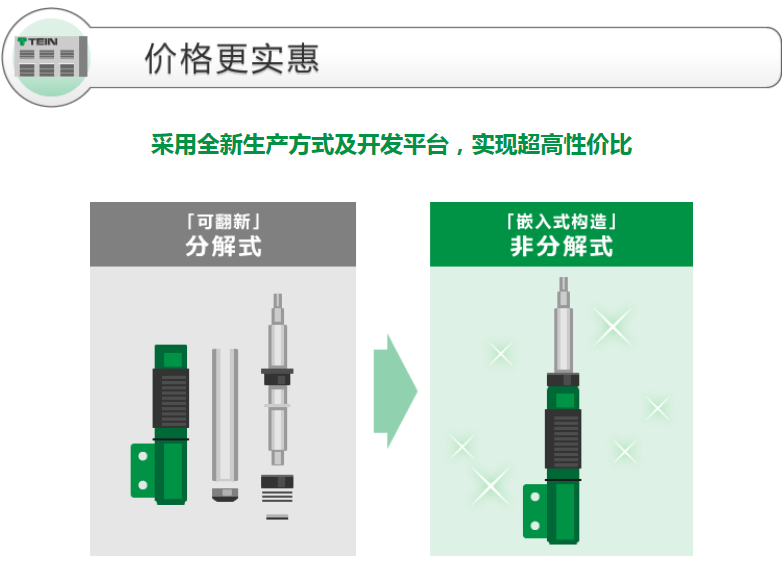 TEIN

价格更实惠

采用全新生产方式及开发平台，实现超高性价比

「可翻新」
分解式

「嵌入式构造」
非分解式