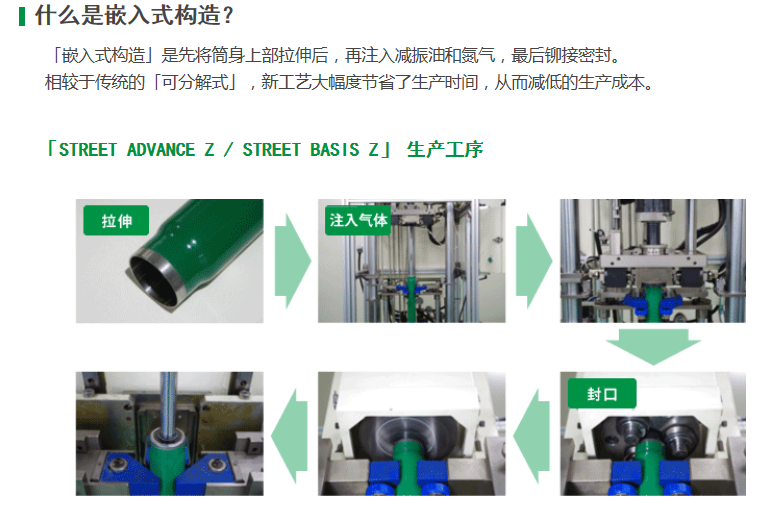 什么是嵌入式构造?

「嵌入式构造」是先将筒身上部拉伸后，再注入减振油和氮气，最后铆接密封。
相较于传统的「可分解式」，新工艺大幅度节省了生产时间，从而减低的生产成本。

「STREET ADVANCE Z / STREET BASIS Z」 生产工序

拉伸

注入气体

封口