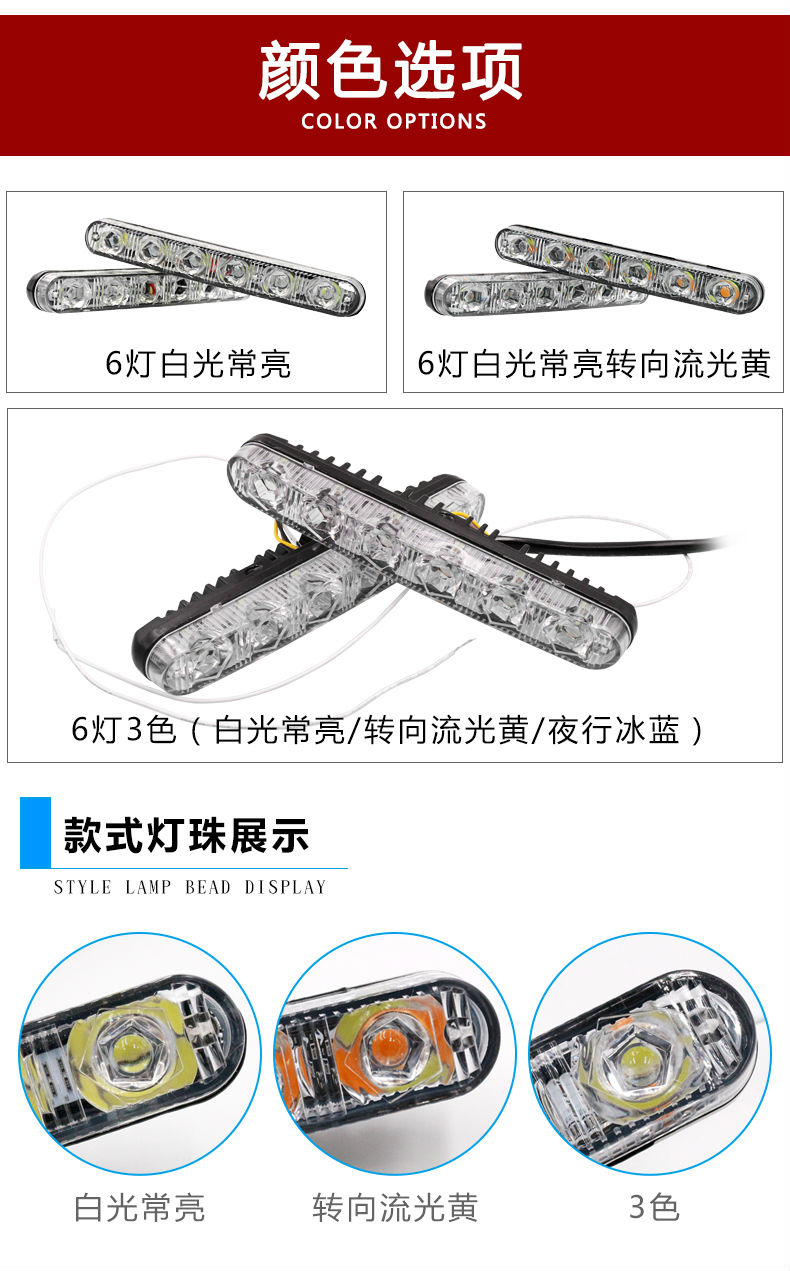 颜色选项
COLOR OPTIONS

6灯白光常亮

6灯白光常亮转向流光黄

6灯3色（白光常亮/转向流光黄/夜行冰蓝）

款式灯珠展示
STYLE LAMP BEAD DISPLAY

白光常亮

转向流光黄

3色